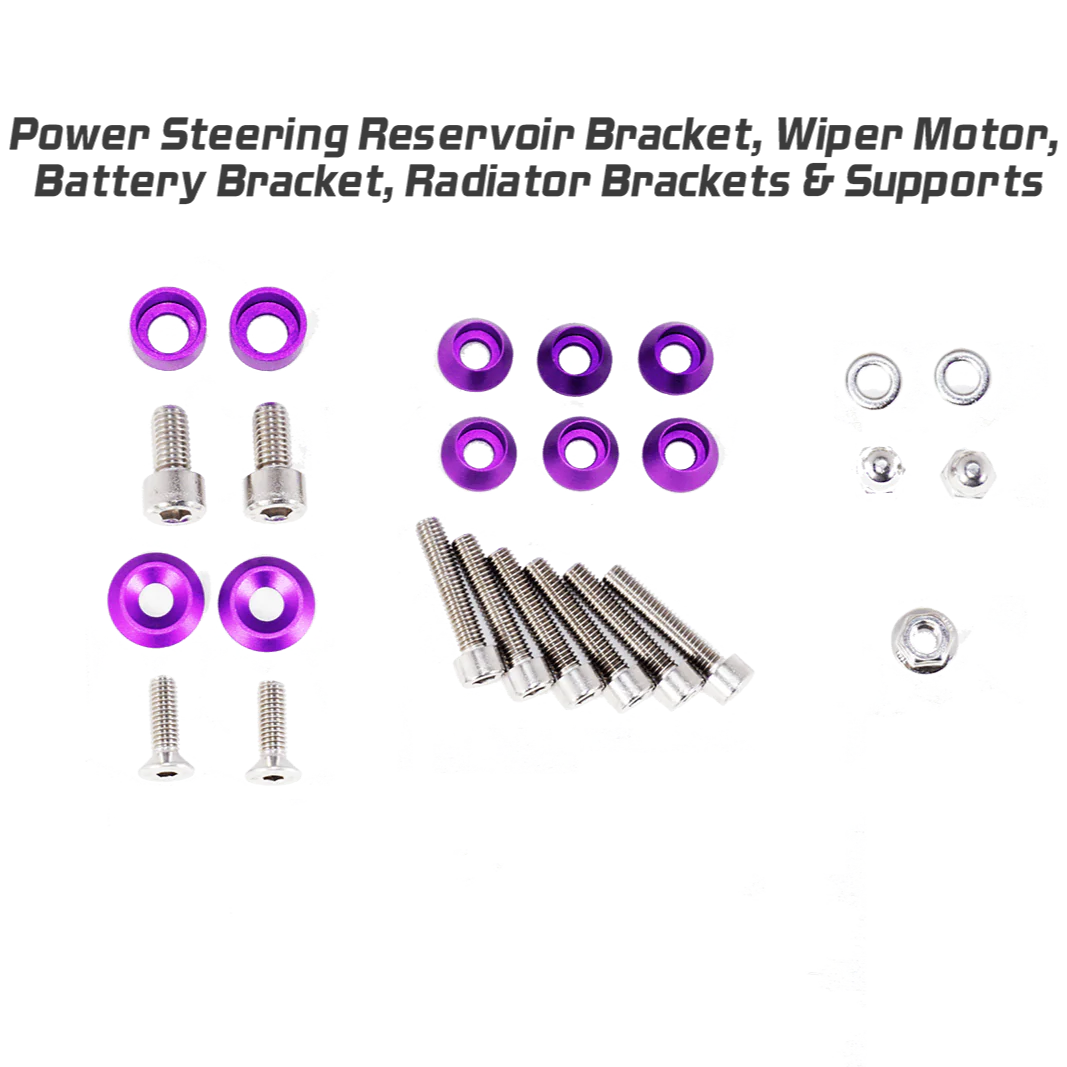 Power Steering Reservoir Bracket, Wiper Motor, Battery Bracket, Radiator Brackets & Supports