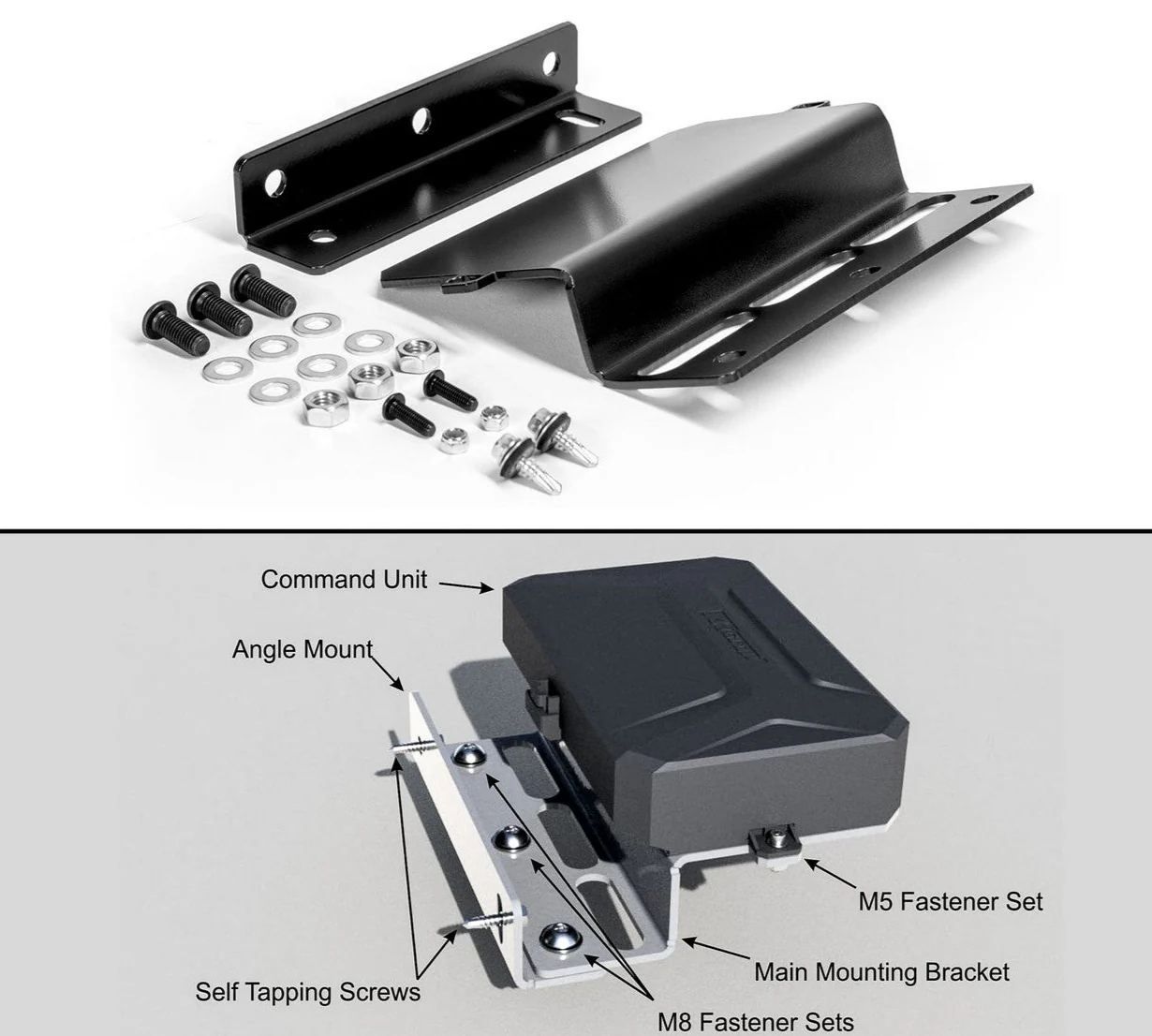 Command Unit

Angle Mount

M5 Fastener Set

Main Mounting Bracket

Self Tapping Screws

M8 Fastener Sets