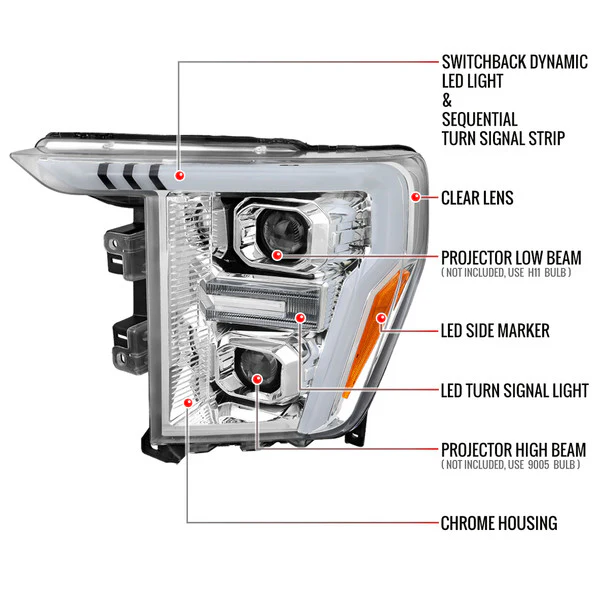 SWITCHBACK DYNAMIC LED LIGHT
&
SEQUENTIAL TURN SIGNAL STRIP

CLEAR LENS

PROJECTOR LOW BEAM
( NOT INCLUDED, USE H11 BULB )

LED SIDE MARKER

LED TURN SIGNAL LIGHT

PROJECTOR HIGH BEAM
( NOT INCLUDED, USE 9005 BULB )

CHROME HOUSING