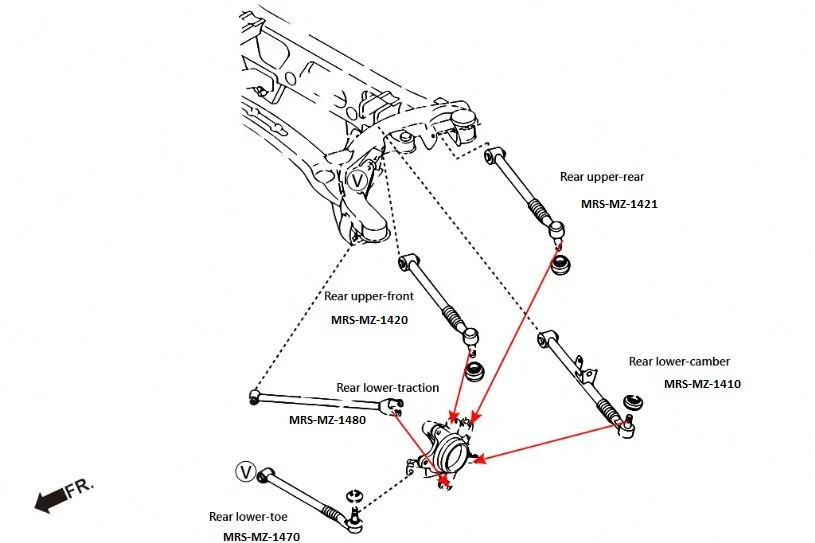 V

Rear upper-rear
MRS-MZ-1421

Rear upper-front
MRS-MZ-1420

Rear lower-camber
MRS-MZ-1410

Rear lower-traction
MRS-MZ-1480

V

FR.

Rear lower-toe
MRS-MZ-1470