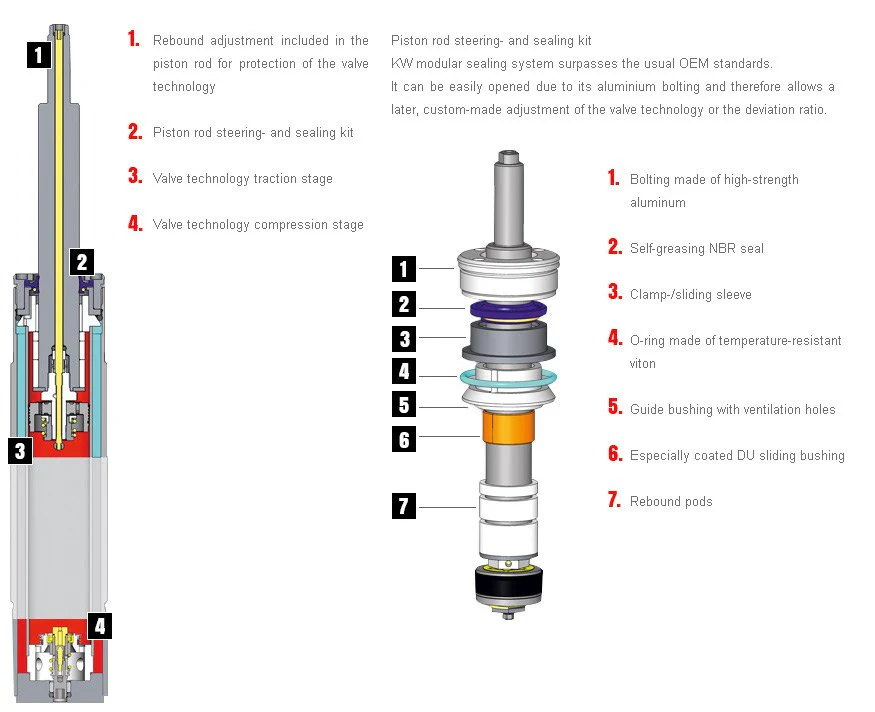 1

2

3

4

1. Rebound adjustment included in the piston rod for protection of the valve technology

2. Piston rod steering- and sealing kit

3. Valve technology traction stage

4. Valve technology compression stage

Piston rod steering- and sealing kit
KW modular sealing system surpasses the usual OEM standards.
It can be easily opened due to its aluminium bolting and therefore allows a later, custom-made adjustment of the valve technology or the deviation ratio.

1
2
3
4
5
6
7

1. Bolting made of high-strength aluminum

2. Self-greasing NBR seal

3. Clamp-/sliding sleeve

4. O-ring made of temperature-resistant viton

5. Guide bushing with ventilation holes

6. Especially coated DU sliding bushing

7. Rebound pods